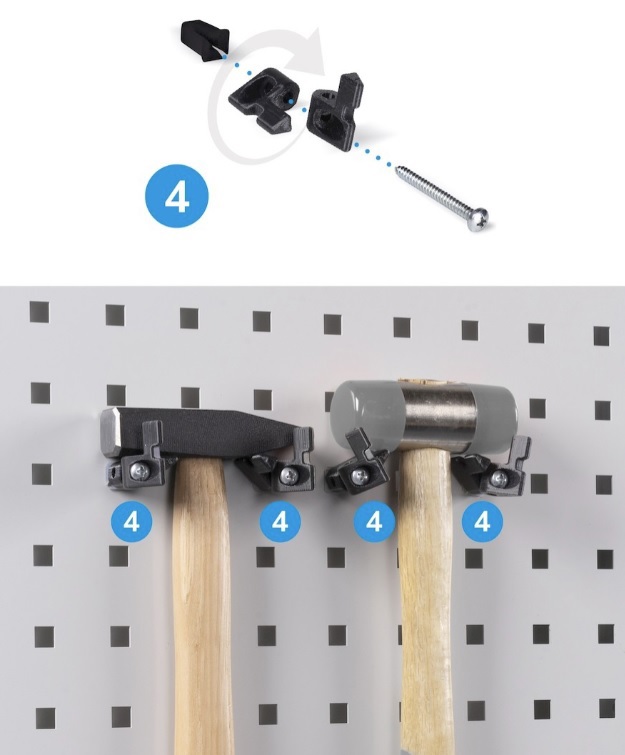 4

4

4

4

4